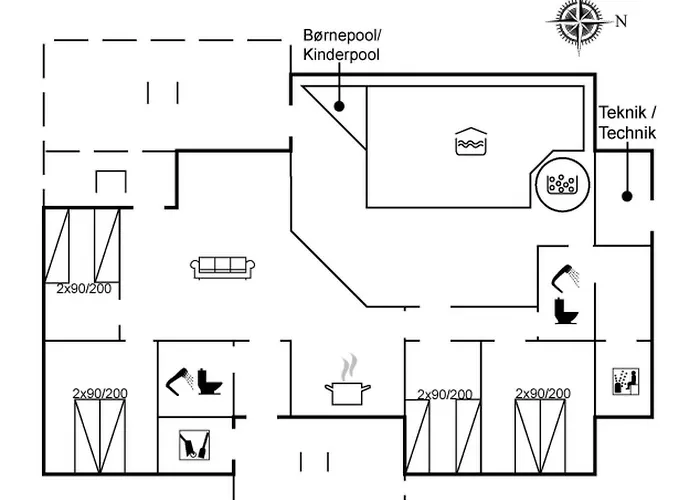 N

Børnepool/
Kinderpool

Teknik /
Technik

2x90/200

2x90/200

2x90/200

2x90/200